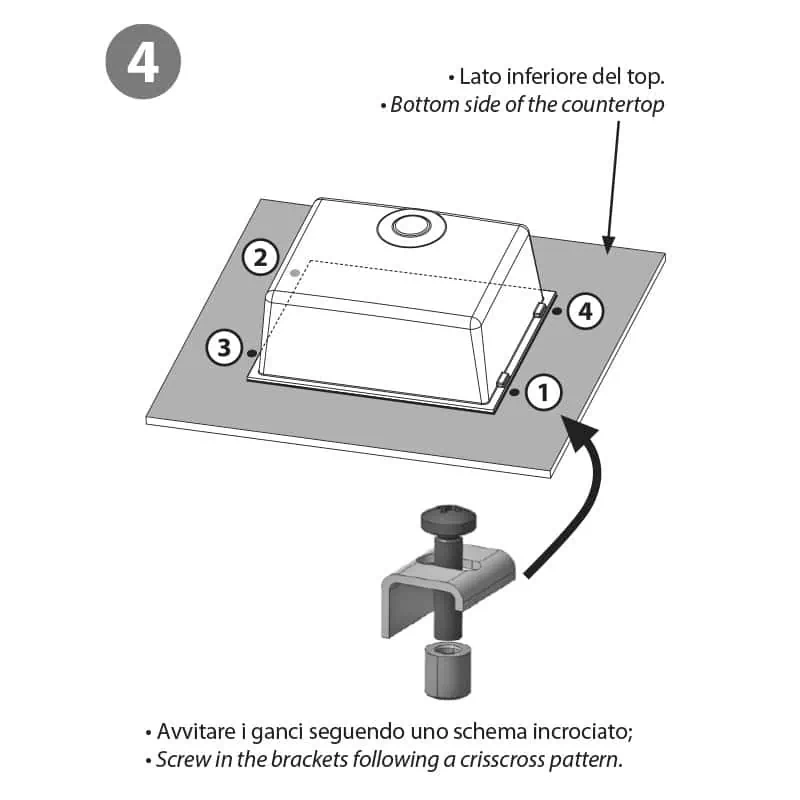 4

• Lato inferiore del top.
• Bottom side of the countertop

2

4

3

1

• Avvitare i ganci seguendo uno schema incrociato;
• Screw in the brackets following a crisscross pattern.